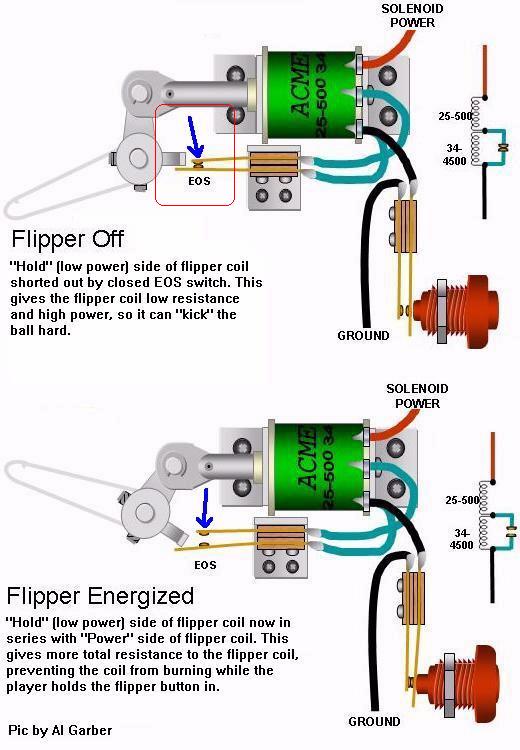 SOLENOID POWER

ACME 25-500 34

25-500

34-4500

EOS

Flipper Off

"Hold" (low power) side of flipper coil shorted out by closed EOS switch. This gives the flipper coil low resistance and high power, so it can "kick" the ball hard.

GROUND

SOLENOID POWER

ACME 25-500 34

25-500

34-4500

EOS

Flipper Energized

"Hold" (low power) side of flipper coil now in series with "Power" side of flipper coil. This gives more total resistance to the flipper coil, preventing the coil from burning while the player holds the flipper button in.

GROUND

Pic by Al Garber